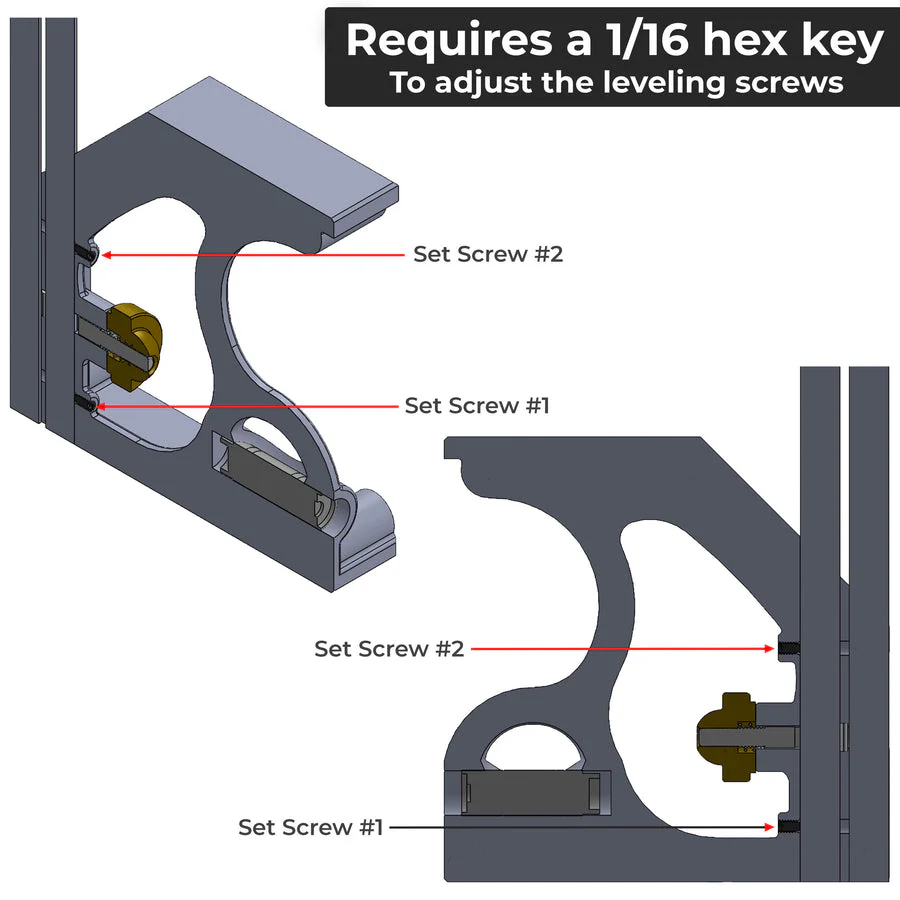 Requires a 1/16 hex key
To adjust the leveling screws

Set Screw #2

Set Screw #1

Set Screw #2

Set Screw #1