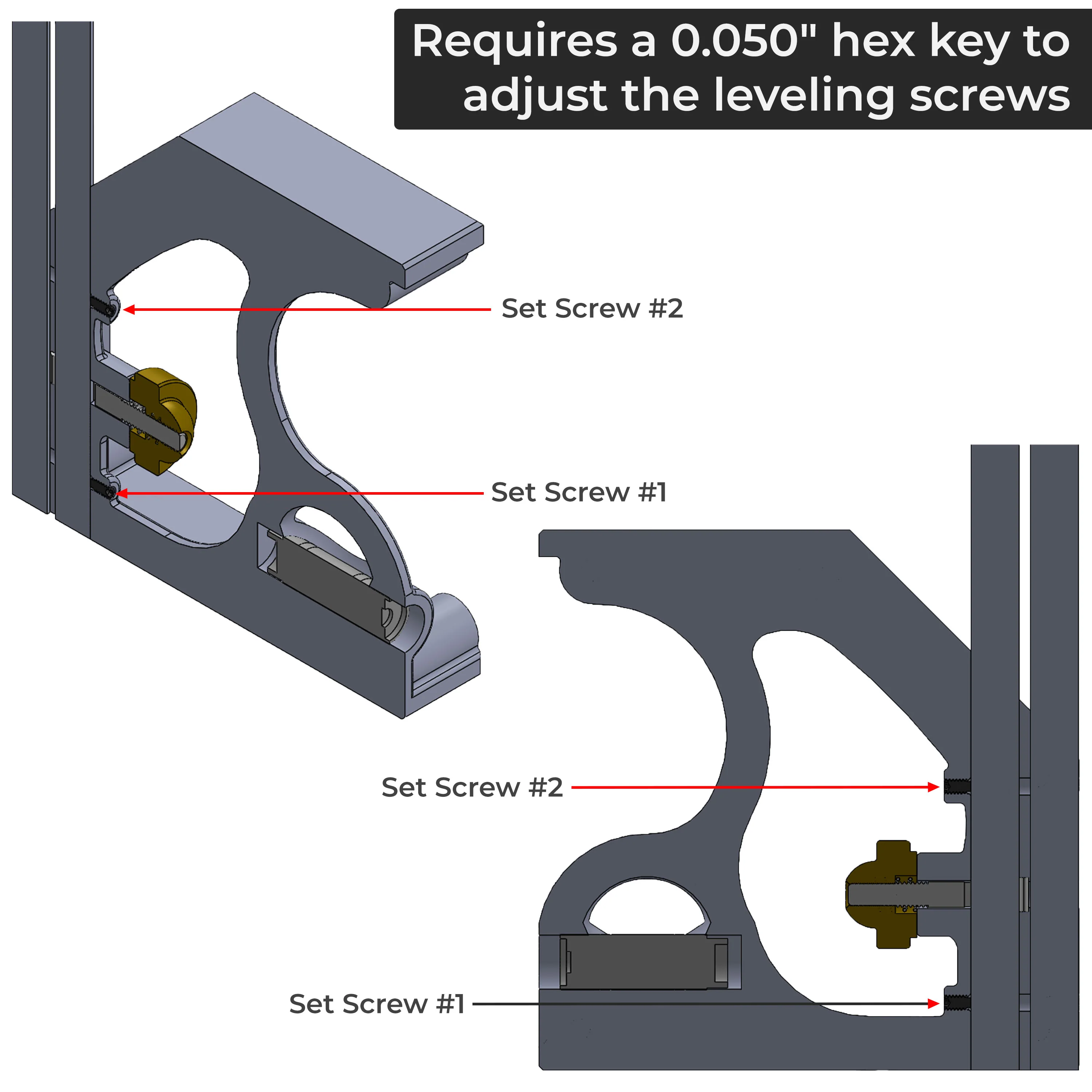 Requires a 0.050" hex key to adjust the leveling screws

Set Screw #2

Set Screw #1

Set Screw #2

Set Screw #1