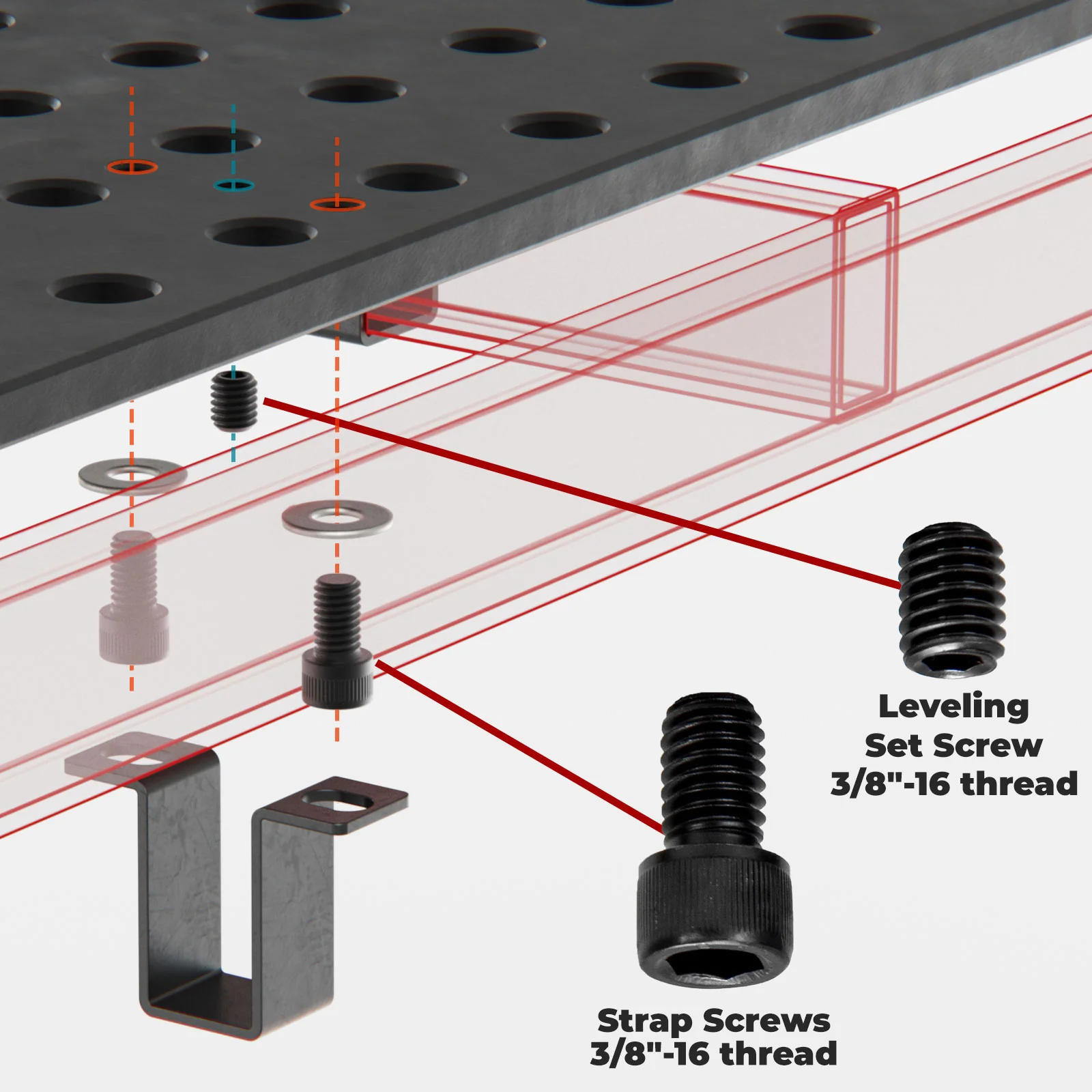 Leveling
Set Screw
3/8"-16 thread

Strap Screws
3/8"-16 thread