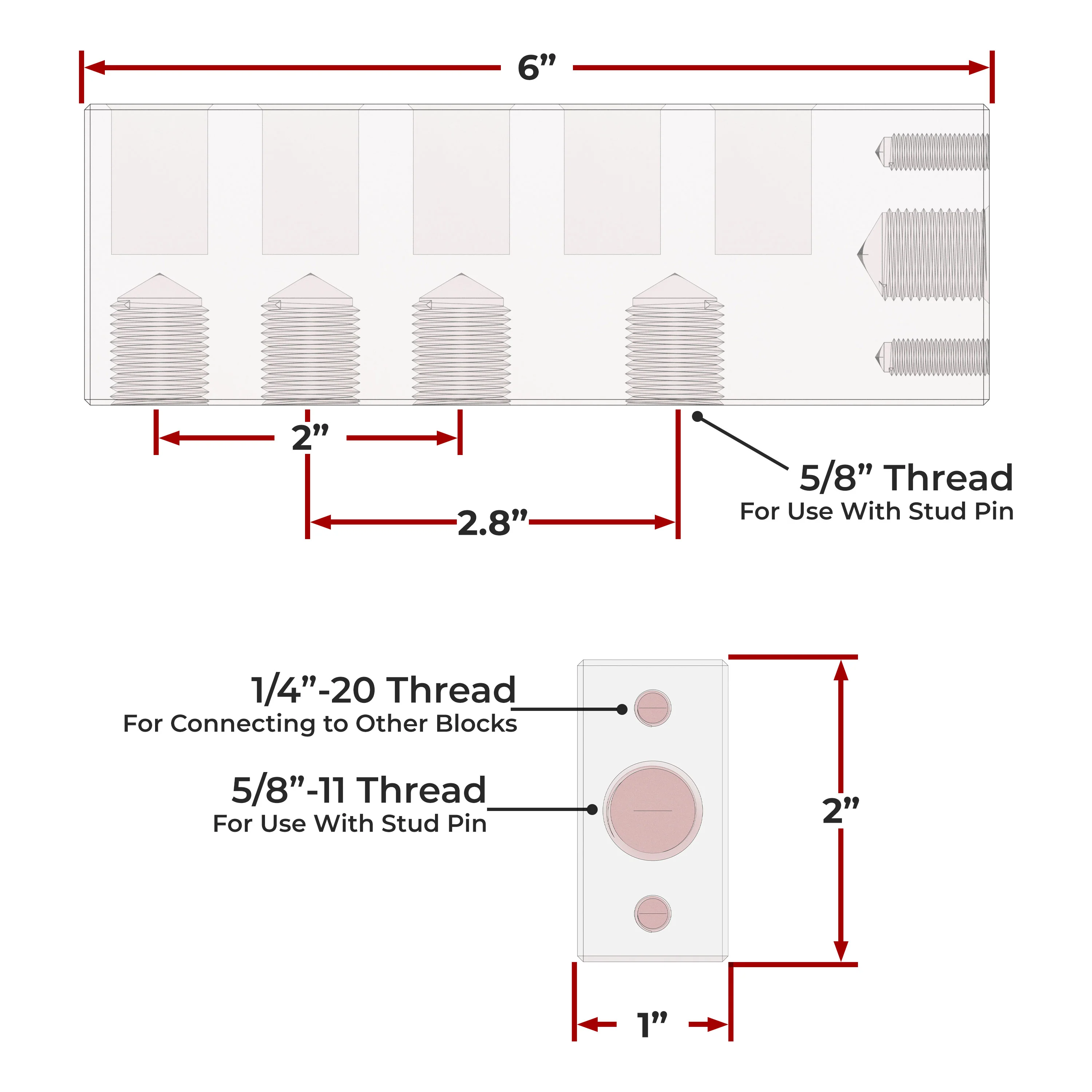 6”

2”

2.8”

5/8” Thread
For Use With Stud Pin

1/4”-20 Thread
For Connecting to Other Blocks

5/8”-11 Thread
For Use With Stud Pin

2”

1”