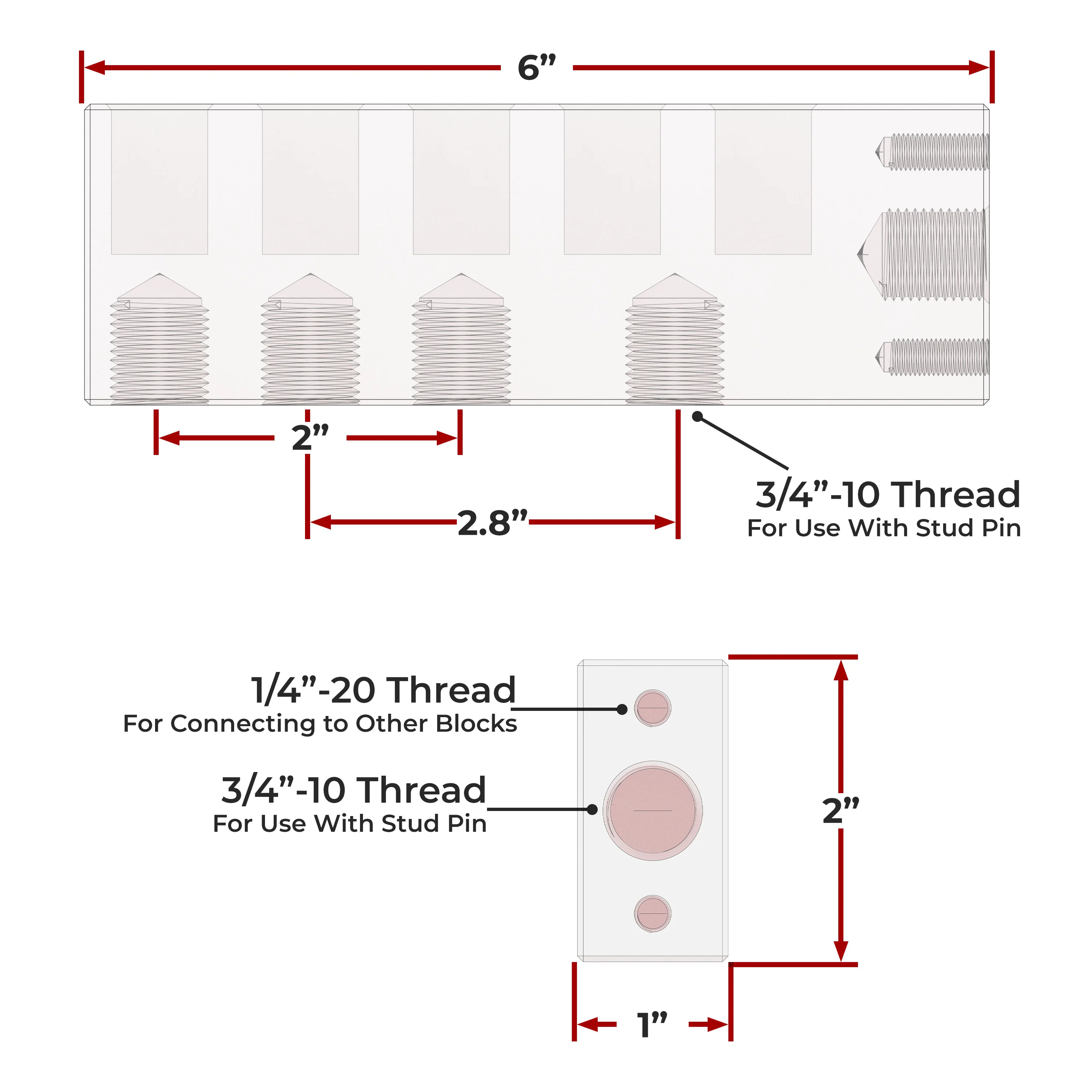 6”

2”

2.8”

3/4”-10 Thread
For Use With Stud Pin

1/4”-20 Thread
For Connecting to Other Blocks

3/4”-10 Thread
For Use With Stud Pin

2”

1”