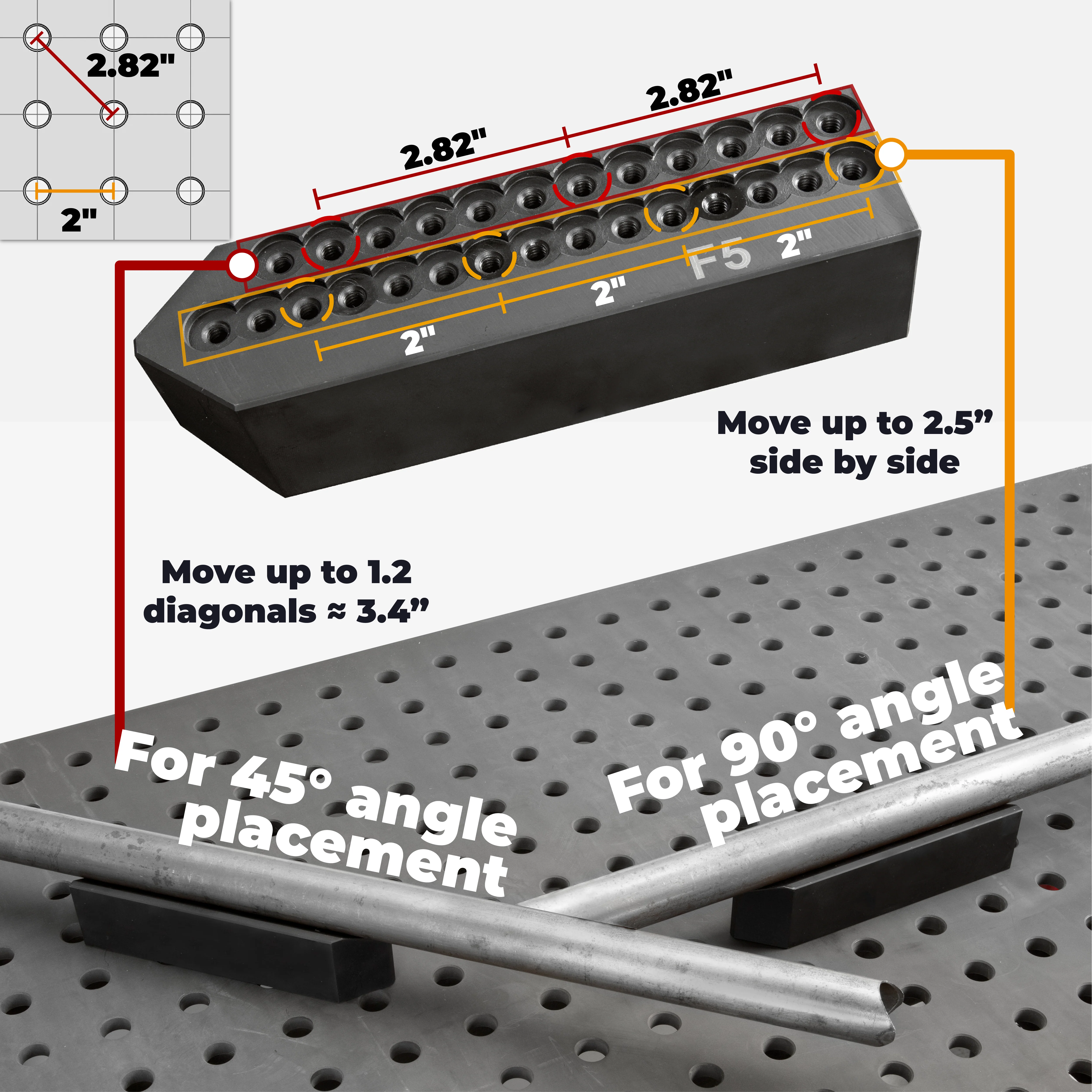 2.82"

2"

2.82"

2.82"

F5

2"

2"

2"

Move up to 2.5" side by side

Move up to 1.2 diagonals ≈ 3.4"

For 45° angle placement

For 90° angle placement